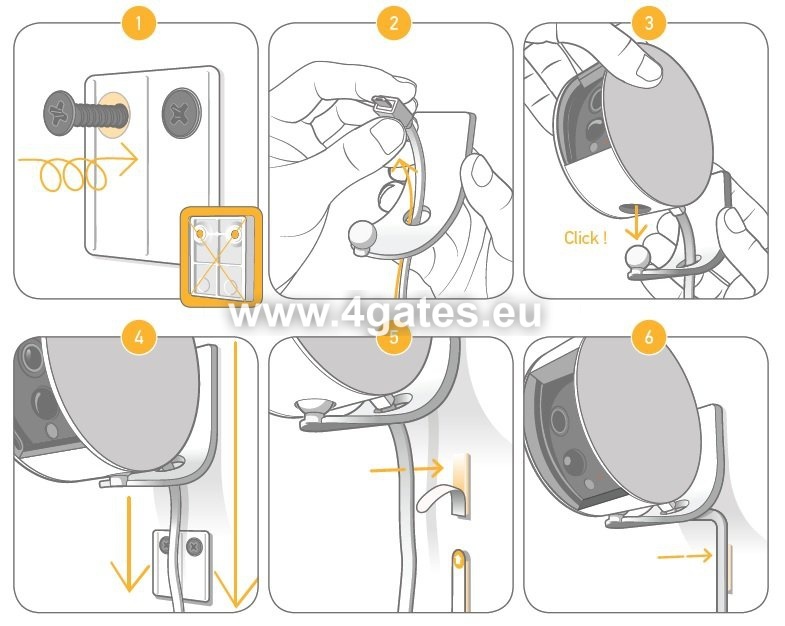 1

2

3

Click !

www.4gates.eu

4

5

6